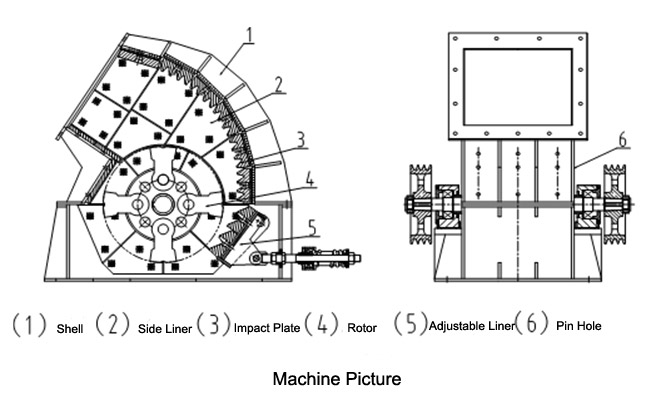 1
2
3
4
5
6

(1) Shell (2) Side Liner (3) Impact Plate (4) Rotor (5) Adjustable Liner (6) Pin Hole

Machine Picture